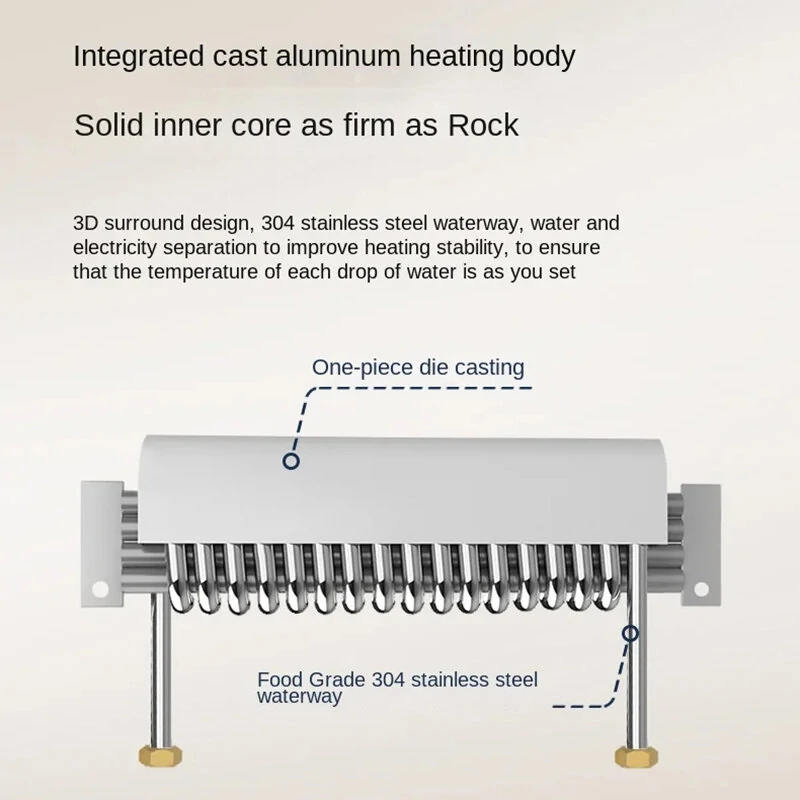 Integrated cast aluminum heating body

Solid inner core as firm as Rock

3D surround design, 304 stainless steel waterway, water and electricity separation to improve heating stability, to ensure that the temperature of each drop of water is as you set

One-piece die casting

Food Grade 304 stainless steel waterway