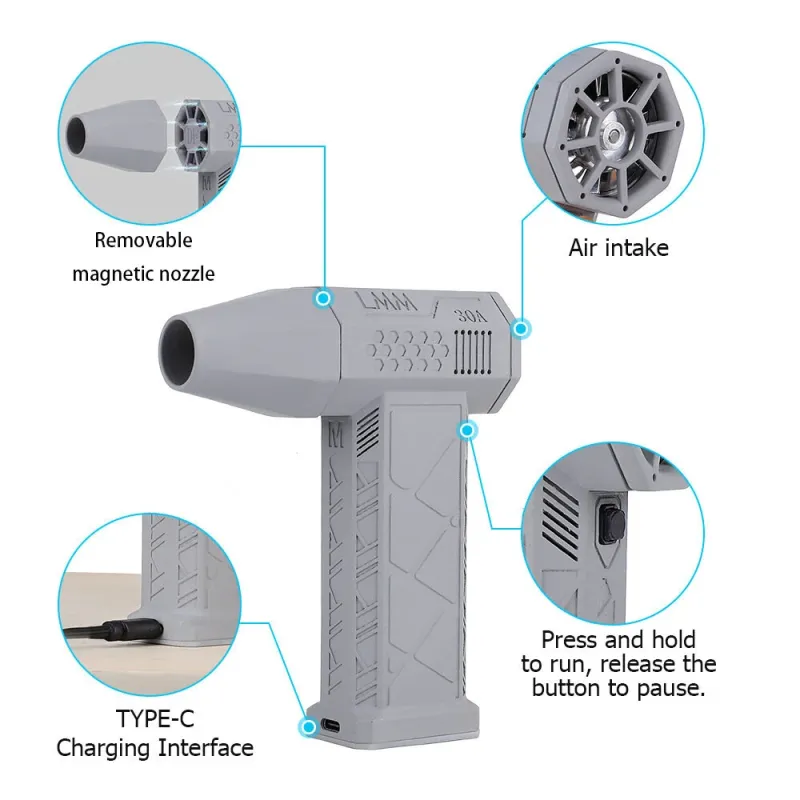 Removable magnetic nozzle

Air intake

LMM

30A

M

Press and hold to run, release the button to pause.

TYPE-C Charging Interface