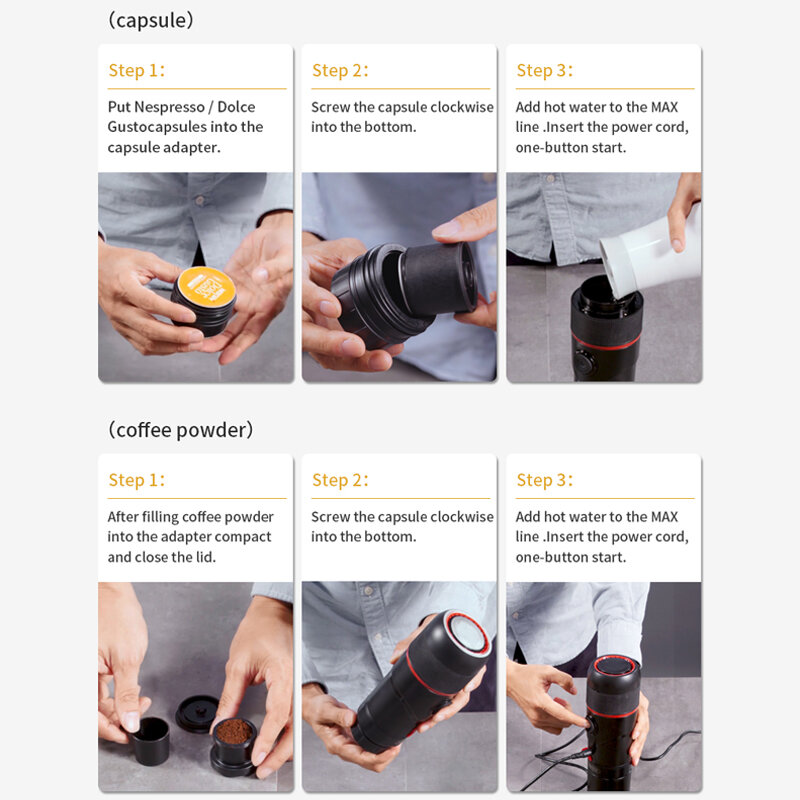 (capsule)

Step 1:

Put Nespresso / Dolce Gustocapsules into the capsule adapter.

Step 2:

Screw the capsule clockwise into the bottom.

Step 3:

Add hot water to the MAX line .Insert the power cord, one-button start.

(coffee powder)

Step 1:

After filling coffee powder into the adapter compact and close the lid.

Step 2:

Screw the capsule clockwise into the bottom.

Step 3:

Add hot water to the MAX line .Insert the power cord, one-button start.