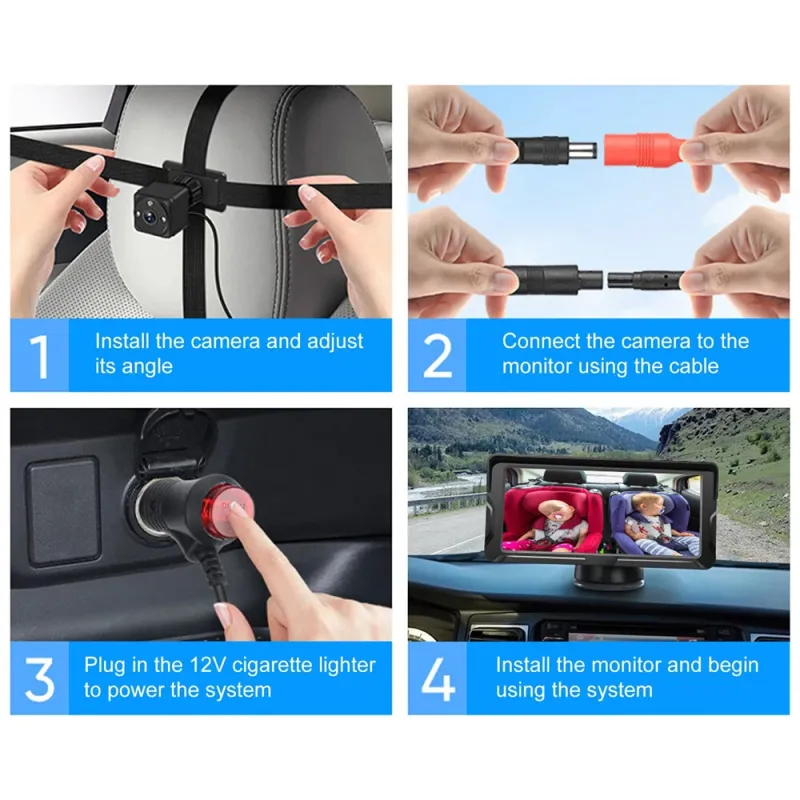 1 Install the camera and adjust its angle

2 Connect the camera to the monitor using the cable

3 Plug in the 12V cigarette lighter to power the system

4 Install the monitor and begin using the system