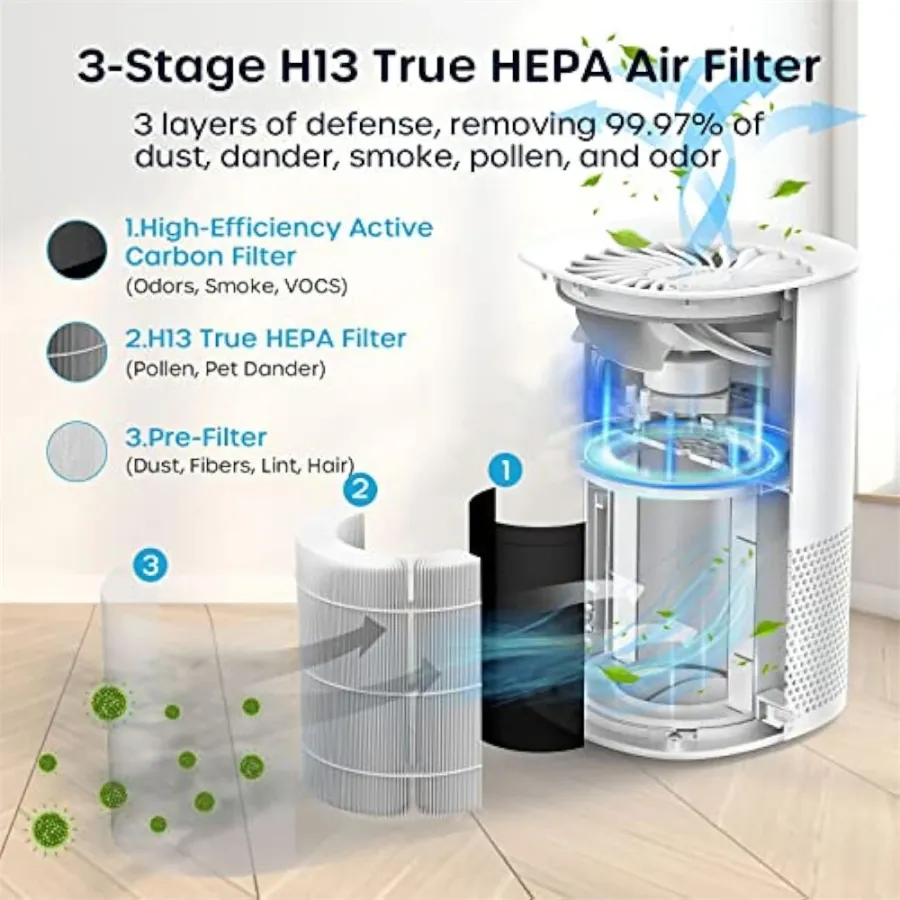 3-Stage H13 True HEPA Air Filter

3 layers of defense, removing 99.97% of dust, dander, smoke, pollen, and odor

1.High-Efficiency Active Carbon Filter
(Odors, Smoke, VOCS)

2.H13 True HEPA Filter
(Pollen, Pet Dander)

3.Pre-Filter
(Dust, Fibers, Lint, Hair)

1

2

3