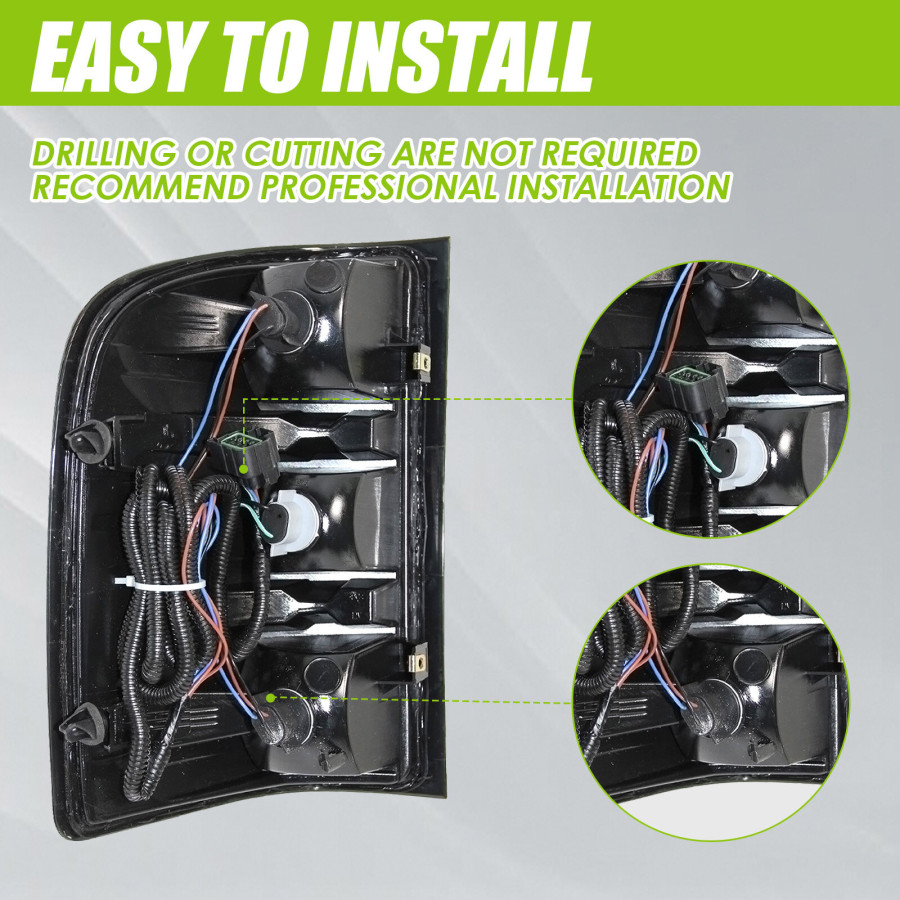 EASY TO INSTALL

DRILLING OR CUTTING ARE NOT REQUIRED
RECOMMEND PROFESSIONAL INSTALLATION