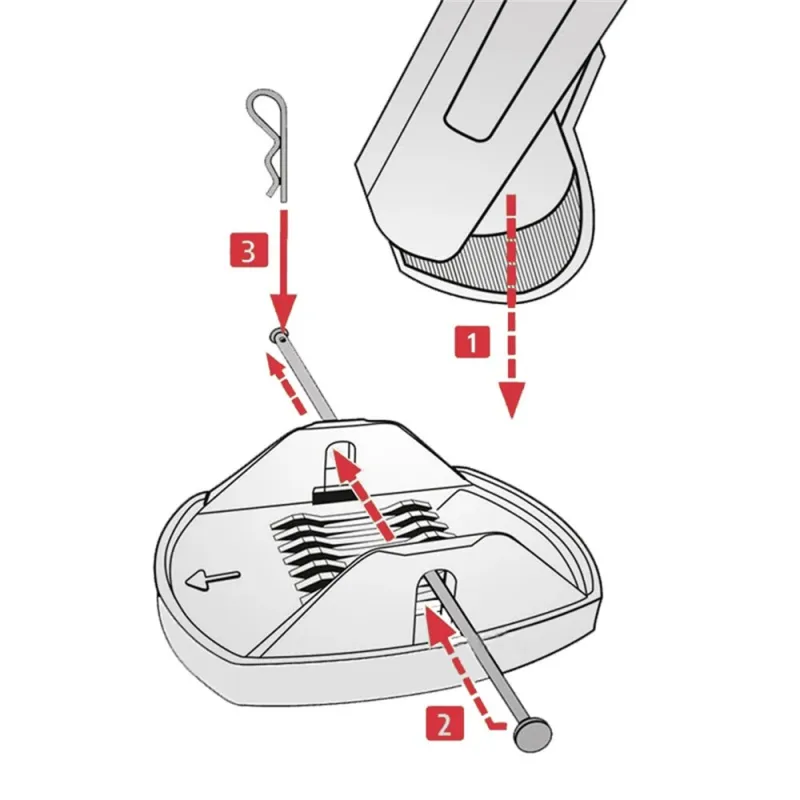 3
1
2