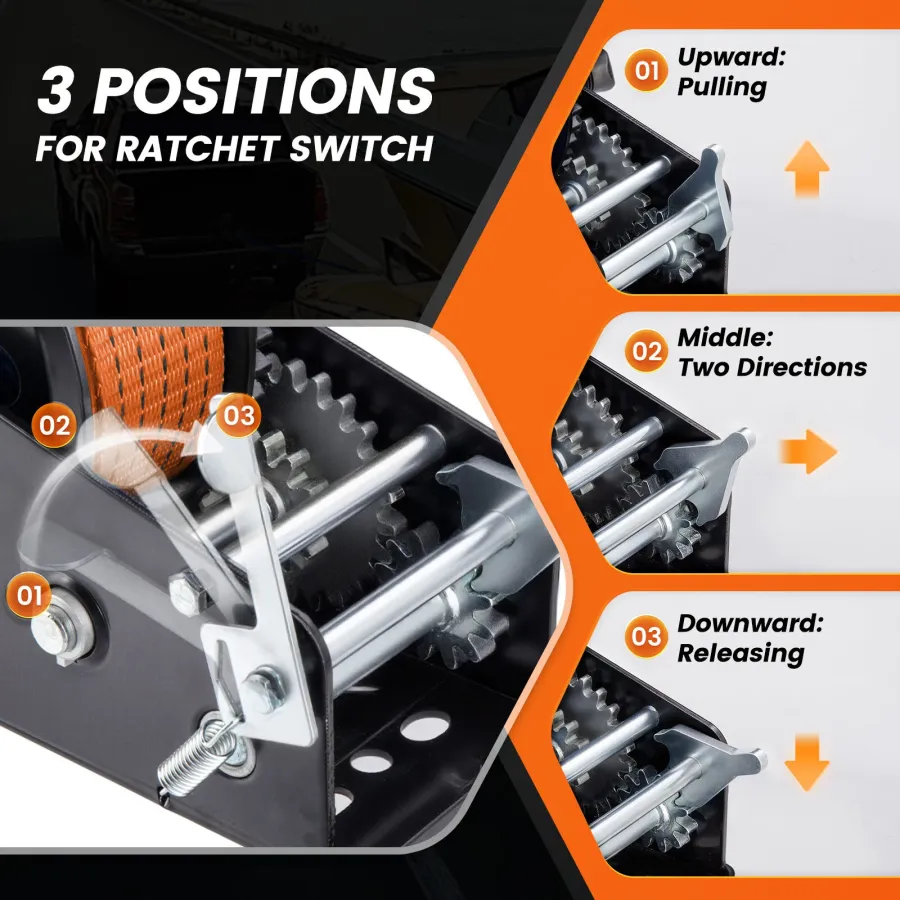 3 POSITIONS
FOR RATCHET SWITCH

02
03
01

01 Upward:
Pulling

02 Middle:
Two Directions

03 Downward:
Releasing