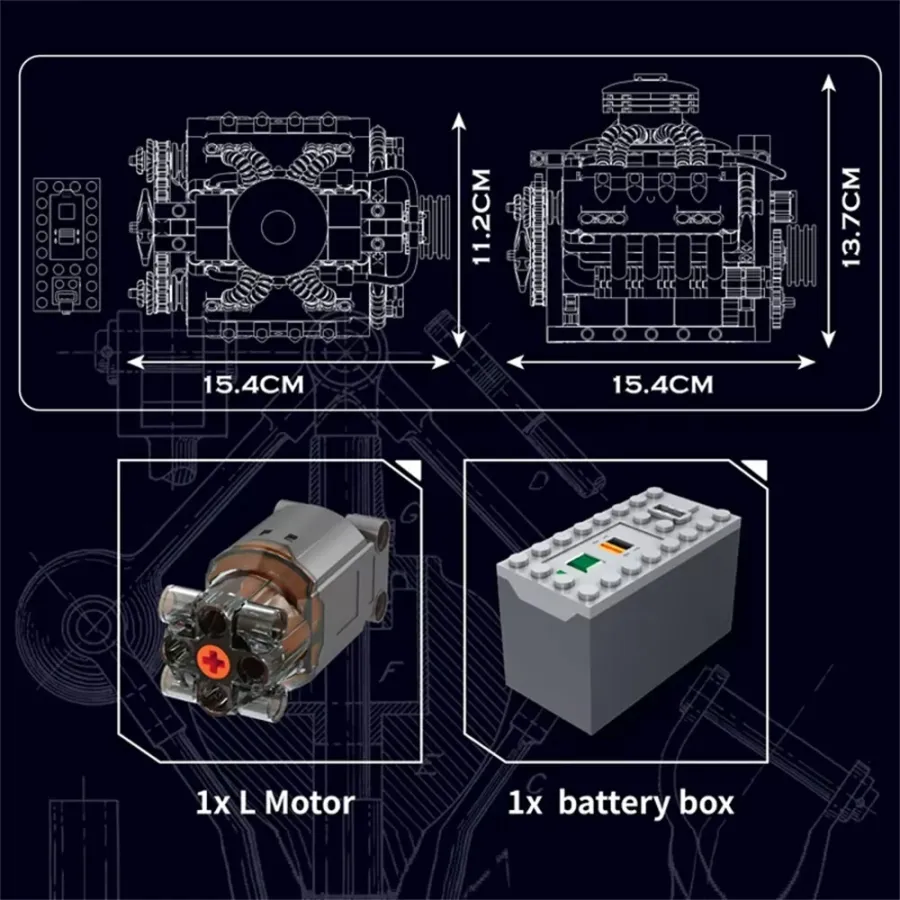 11.2CM

13.7CM

15.4CM

15.4CM

1x L Motor

1x battery box