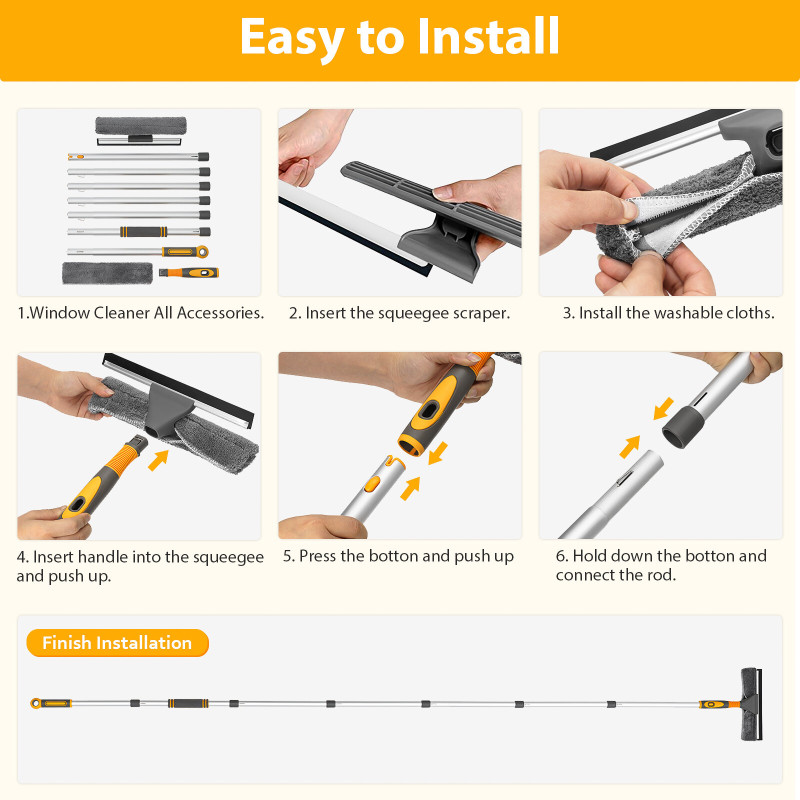 Easy to Install

1.Window Cleaner All Accessories.

2. Insert the squeegee scraper.

3. Install the washable cloths.

4. Insert handle into the squeegee and push up.

5. Press the botton and push up

6. Hold down the botton and connect the rod.

Finish Installation