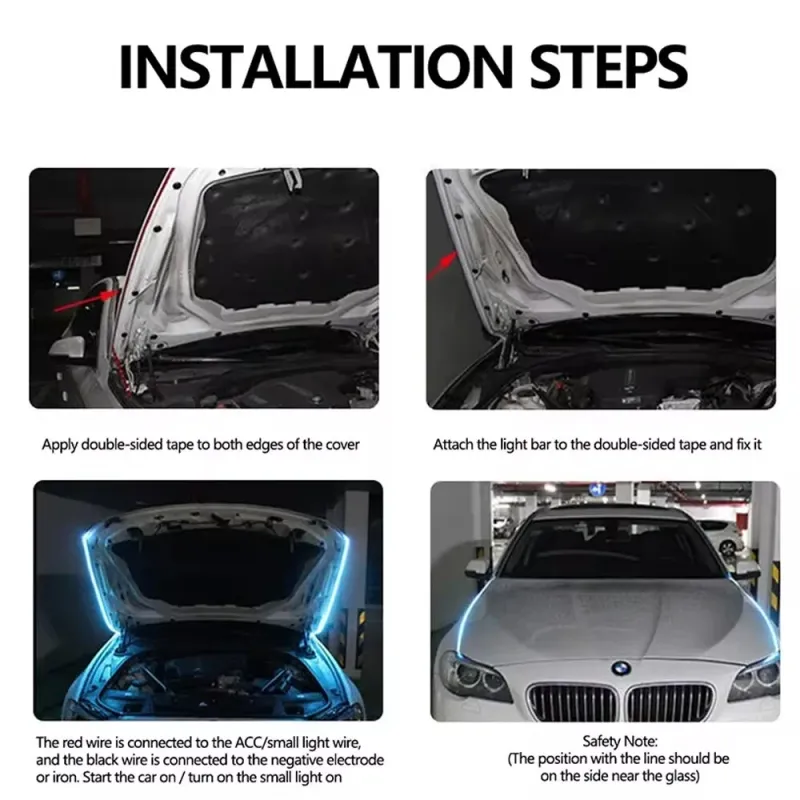 INSTALLATION STEPS

Apply double-sided tape to both edges of the cover

Attach the light bar to the double-sided tape and fix it

The red wire is connected to the ACC/small light wire, and the black wire is connected to the negative electrode or iron. Start the car on / turn on the small light on

Safety Note:
(The position with the line should be on the side near the glass)