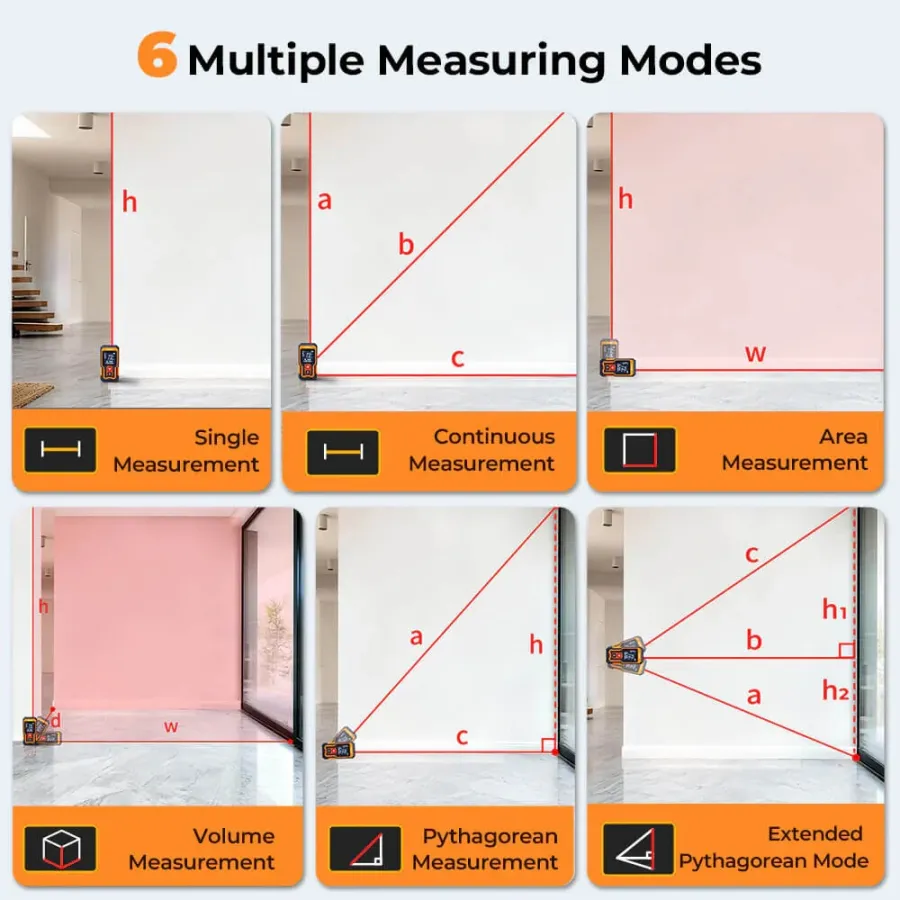 6 Multiple Measuring Modes

h

Single Measurement

a

b

c

Continuous Measurement

h

w

Area Measurement

h

d

w

Volume Measurement

a

h

c

Pythagorean Measurement

c

$h_1$

b

$h_2$

a

Extended Pythagorean Mode