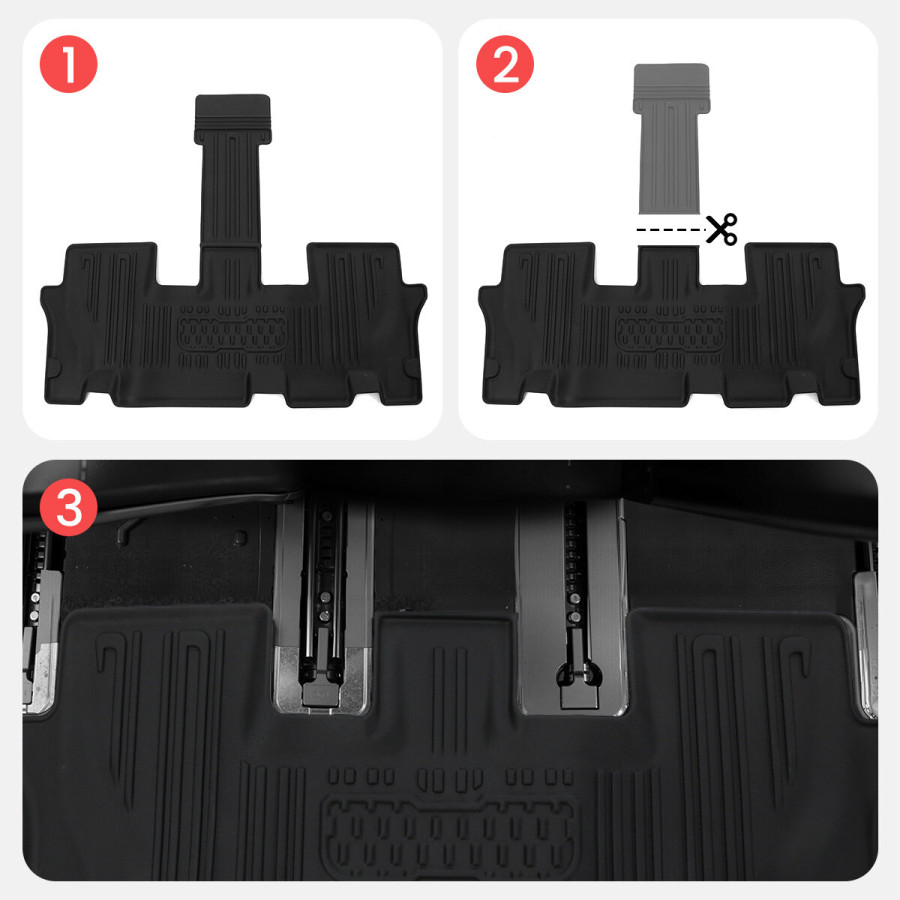 1

2

3