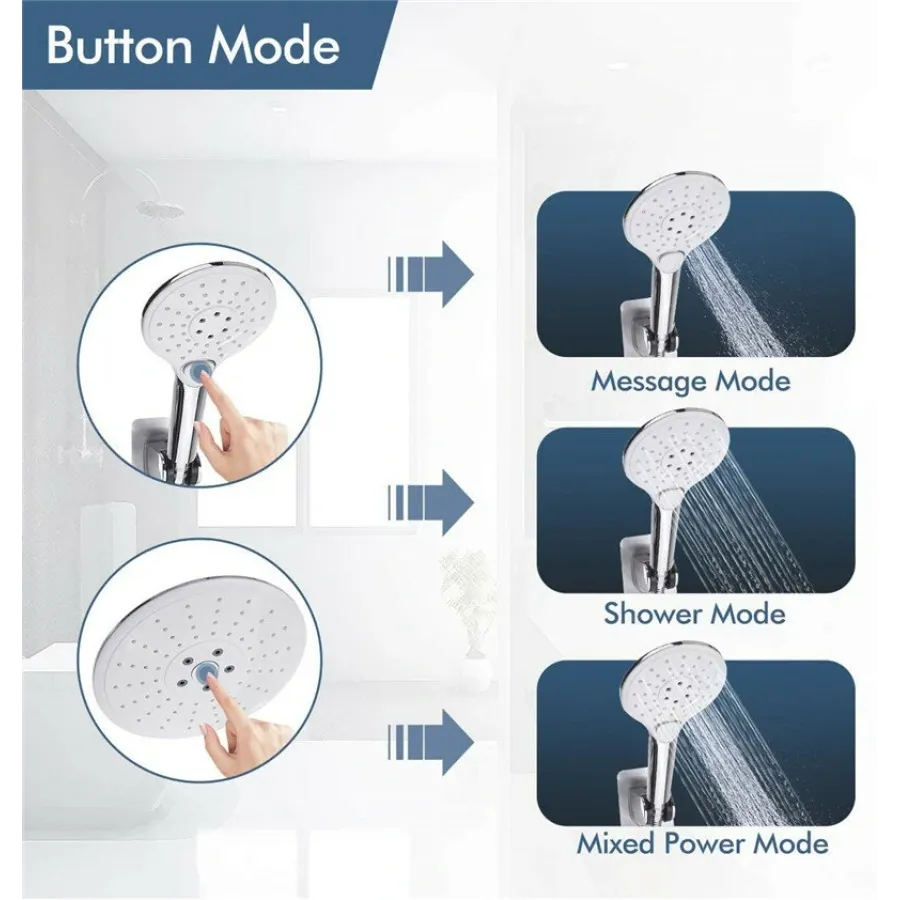 Button Mode

Message Mode

Shower Mode

Mixed Power Mode